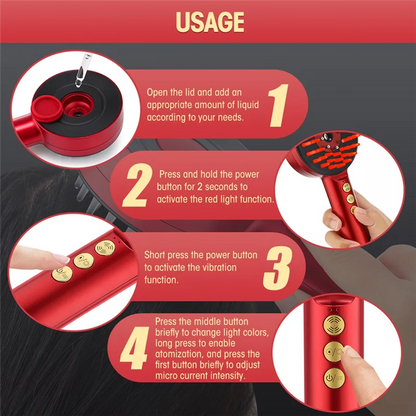 USAGE

Open the lid and add an appropriate amount of liquid according to your needs. 1

2 Press and hold the power button for 2 seconds to activate the red light function.

Short press the power button to activate the vibration function. 3

4 Press the middle button briefly to change light colors, long press to enable atomization, and press the first button briefly to adjust micro current intensity.