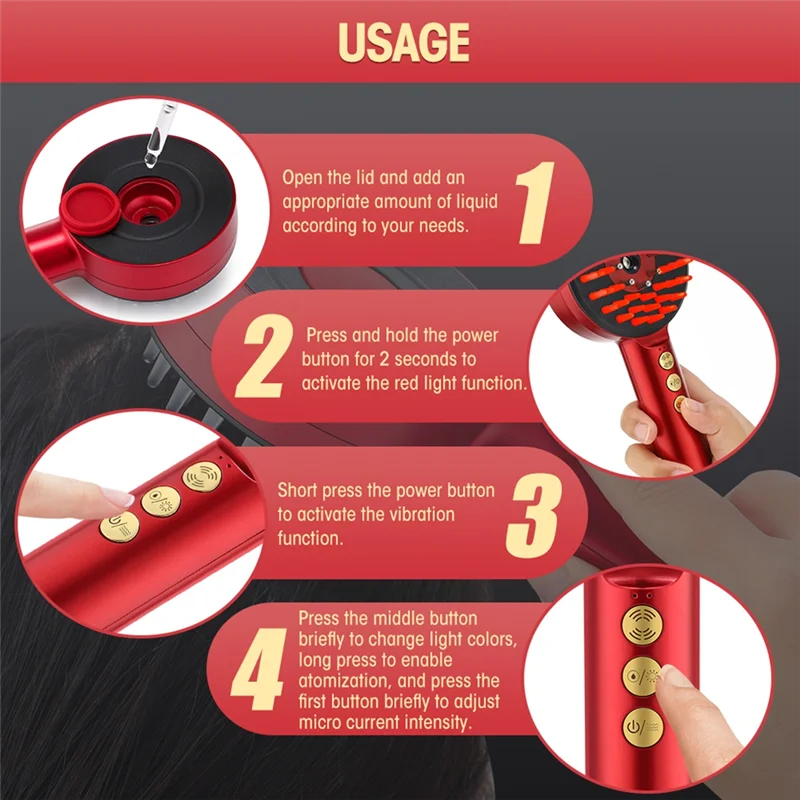 USAGE

Open the lid and add an appropriate amount of liquid according to your needs.

1

2

Press and hold the power button for 2 seconds to activate the red light function.

Short press the power button to activate the vibration function.

3

4

Press the middle button briefly to change light colors, long press to enable atomization, and press the first button briefly to adjust micro current intensity.