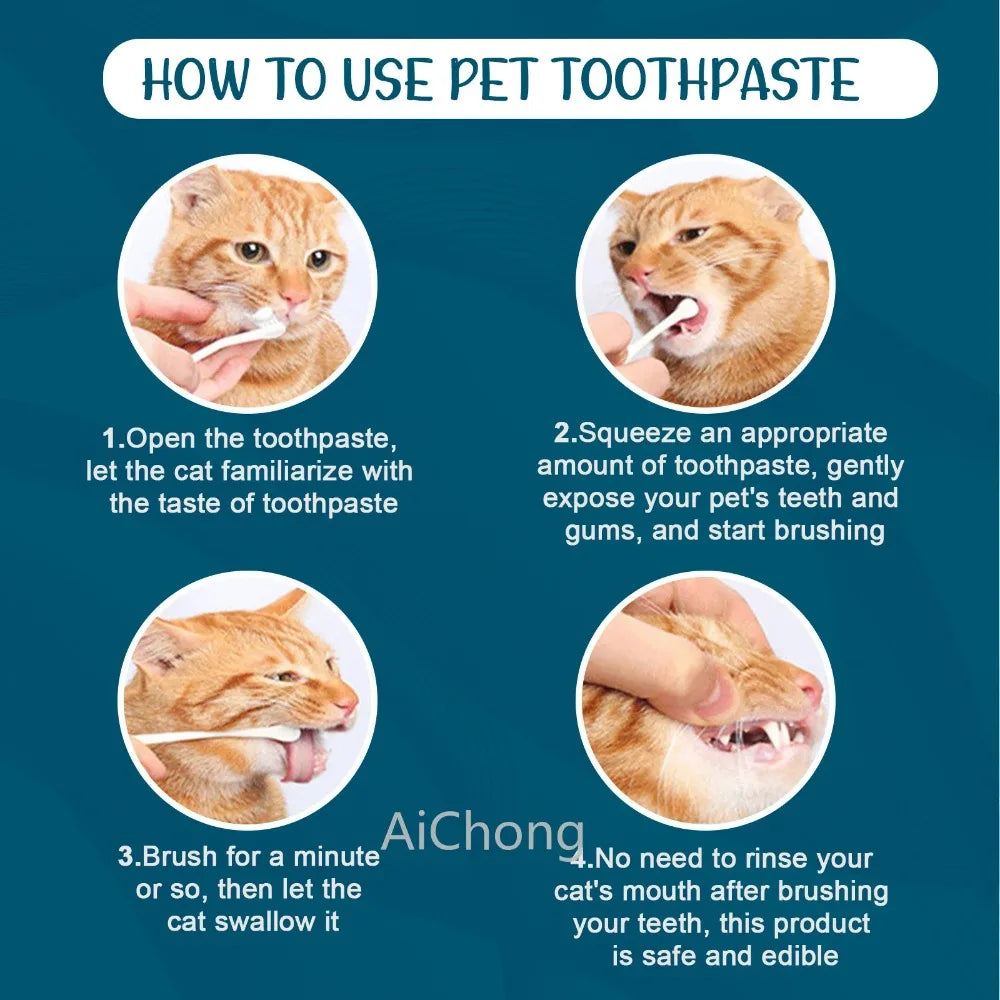 HOW TO USE PET TOOTHPASTE

1.Open the toothpaste, let the cat familiarize with the taste of toothpaste

2.Squeeze an appropriate amount of toothpaste, gently expose your pet's teeth and gums, and start brushing

3.Brush for a minute or so, then let the cat swallow it

AiChong

4.No need to rinse your cat's mouth after brushing your teeth, this product is safe and edible