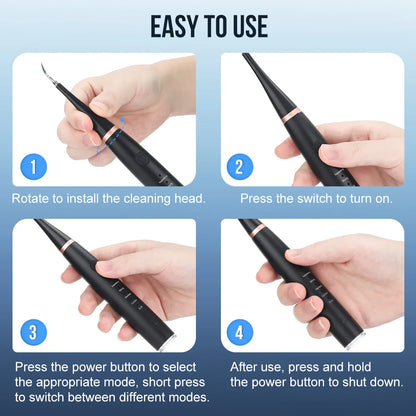 EASY TO USE

1

Rotate to install the cleaning head.

2

Press the switch to turn on.

3

Press the power button to select the appropriate mode, short press to switch between different modes.

4

After use, press and hold the power button to shut down.